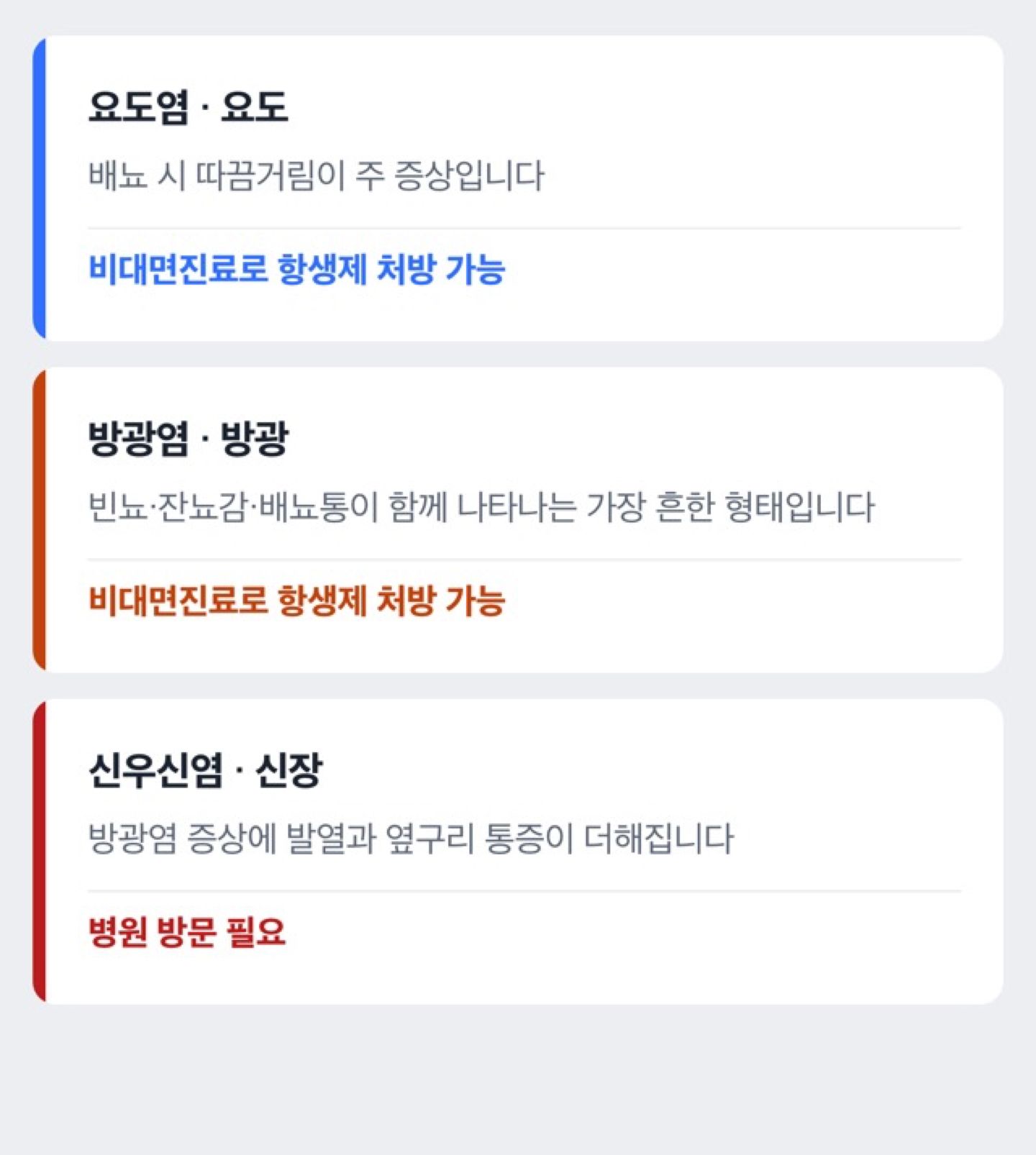 요도염 · 요도

배뇨 시 따끔거림이 주 증상입니다

비대면진료로 항생제 처방 가능

방광염 · 방광

빈뇨·잔뇨감·배뇨통이 함께 나타나는 가장 흔한 형태입니다

비대면진료로 항생제 처방 가능

신우신염 · 신장

방광염 증상에 발열과 옆구리 통증이 더해집니다

병원 방문 필요