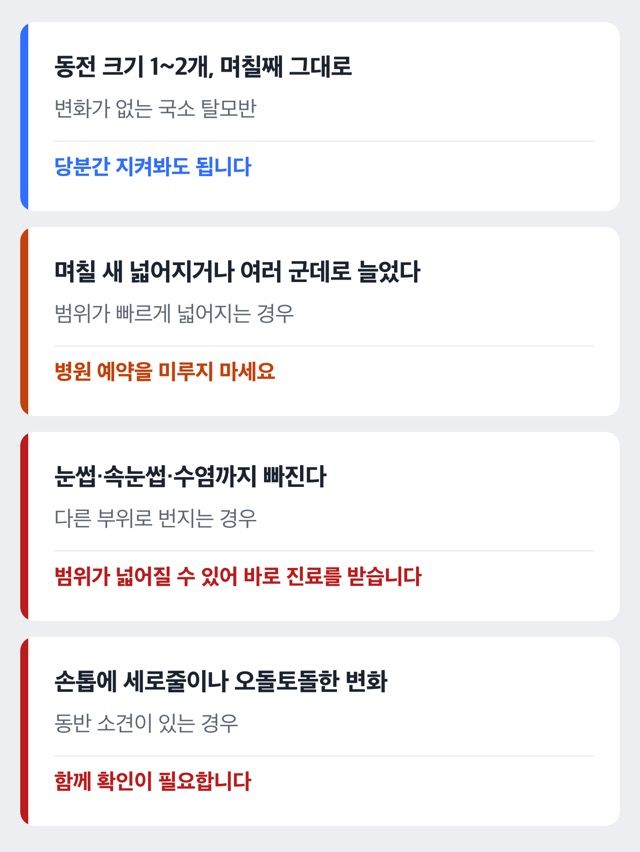 동전 크기 1~2개, 며칠째 그대로

변화가 없는 국소 탈모반

당분간 지켜봐도 됩니다

며칠 새 넓어지거나 여러 군데로 늘었다

범위가 빠르게 넓어지는 경우

병원 예약을 미루지 마세요

눈썹·속눈썹·수염까지 빠진다

다른 부위로 번지는 경우

범위가 넓어질 수 있어 바로 진료를 받습니다

손톱에 세로줄이나 오돌토돌한 변화

동반 소견이 있는 경우

함께 확인이 필요합니다