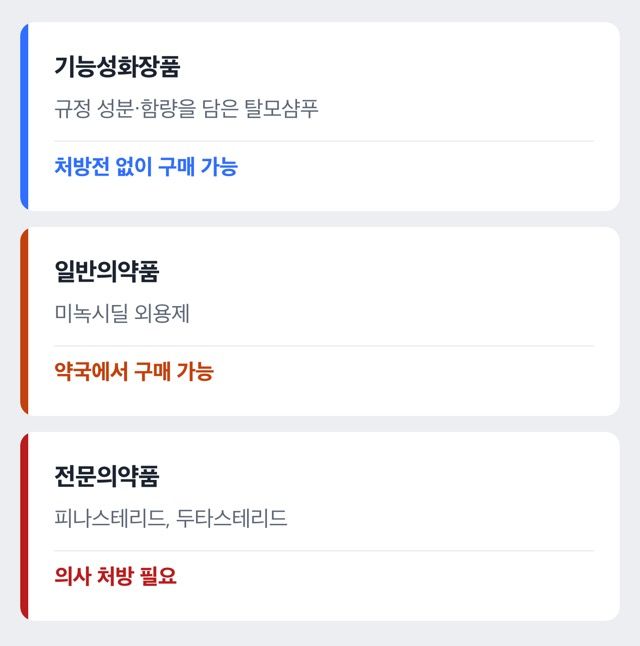 기능성화장품

규정 성분·함량을 담은 탈모샴푸

처방전 없이 구매 가능

일반의약품

미녹시딜 외용제

약국에서 구매 가능

전문의약품

피나스테리드, 두타스테리드

의사 처방 필요