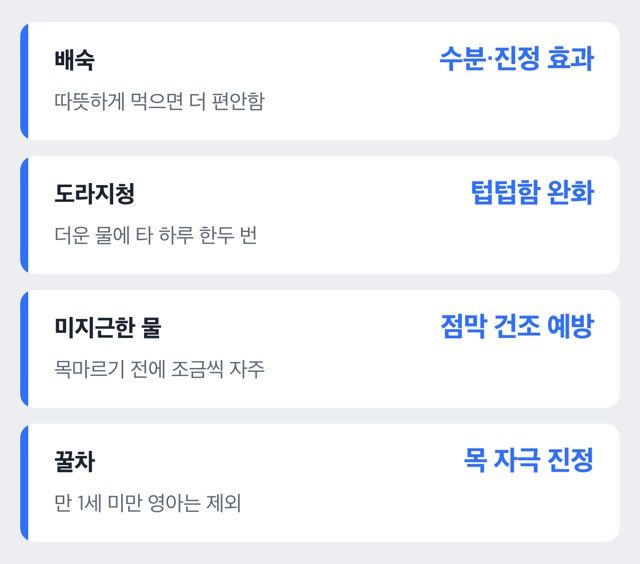 배숙
수분·진정 효과
따뜻하게 먹으면 더 편안함

도라지청
텁텁함 완화
더운 물에 타 하루 한두 번

미지근한 물
점막 건조 예방
목마르기 전에 조금씩 자주

꿀차
목 자극 진정
만 1세 미만 영아는 제외