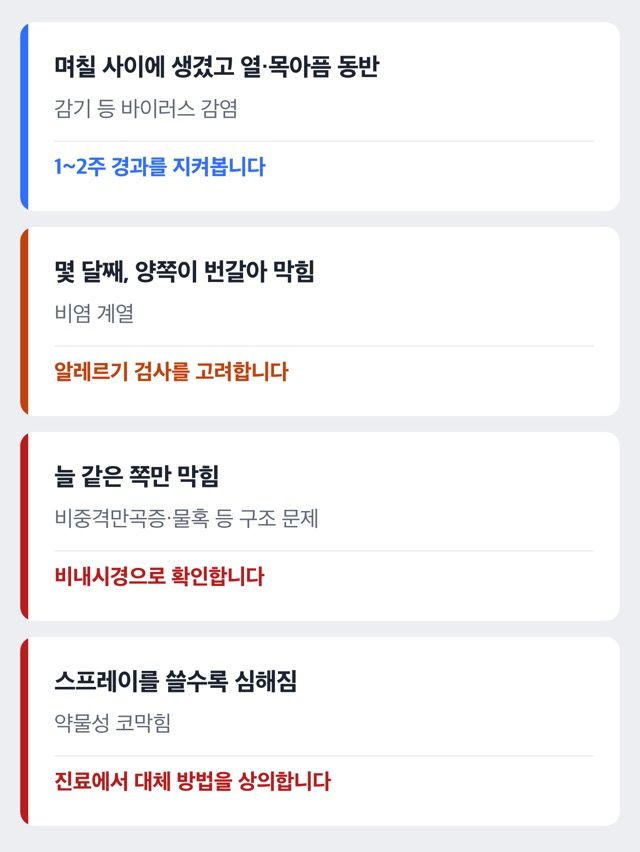 며칠 사이에 생겼고 열·목아픔 동반

감기 등 바이러스 감염

1~2주 경과를 지켜봅니다

몇 달째, 양쪽이 번갈아 막힘

비염 계열

알레르기 검사를 고려합니다

늘 같은 쪽만 막힘

비중격만곡증·물혹 등 구조 문제

비내시경으로 확인합니다

스프레이를 쓸수록 심해짐

약물성 코막힘

진료에서 대체 방법을 상의합니다