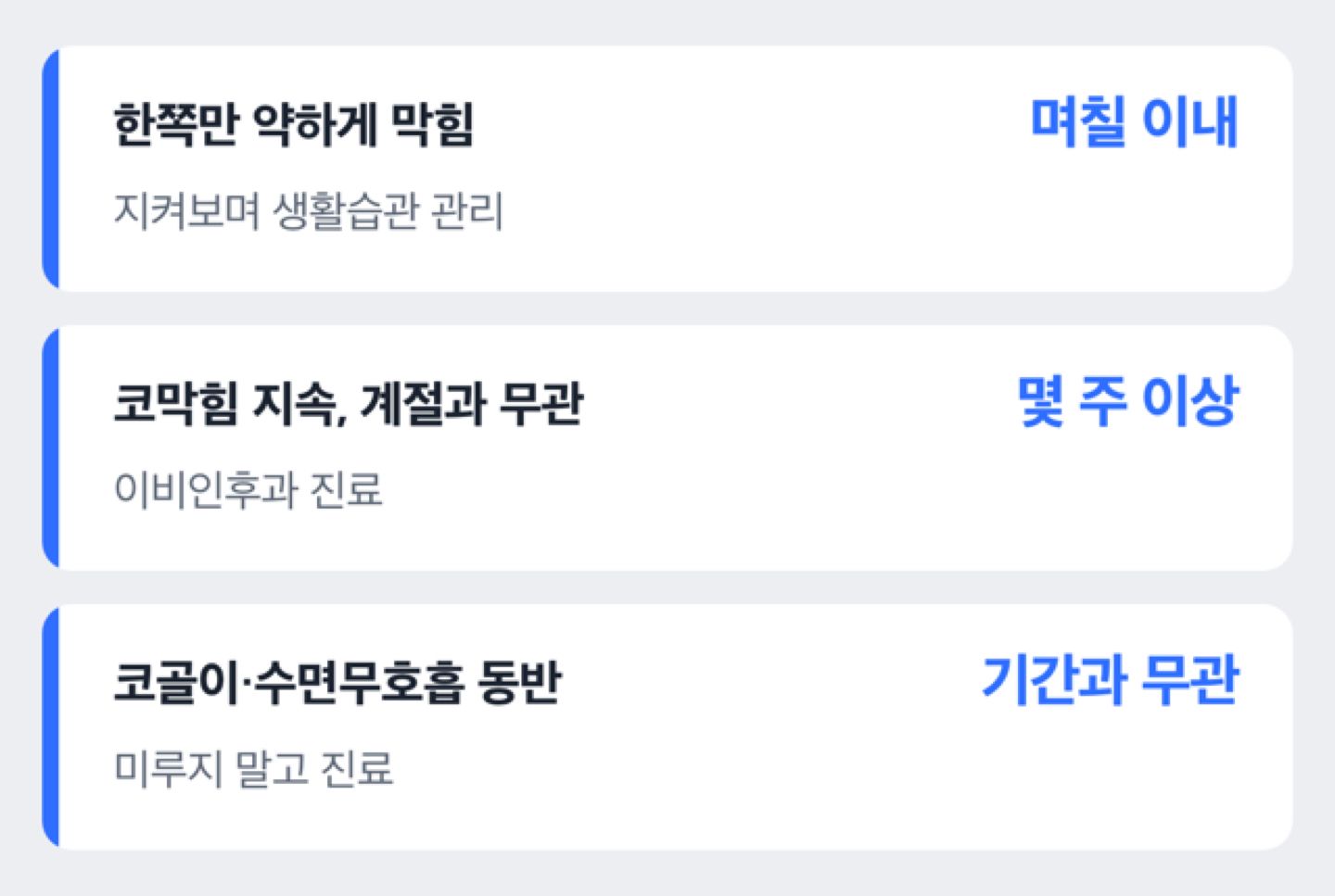 한쪽만 약하게 막힘

며칠 이내

지켜보며 생활습관 관리

코막힘 지속, 계절과 무관

몇 주 이상

이비인후과 진료

코골이·수면무호흡 동반

기간과 무관

미루지 말고 진료