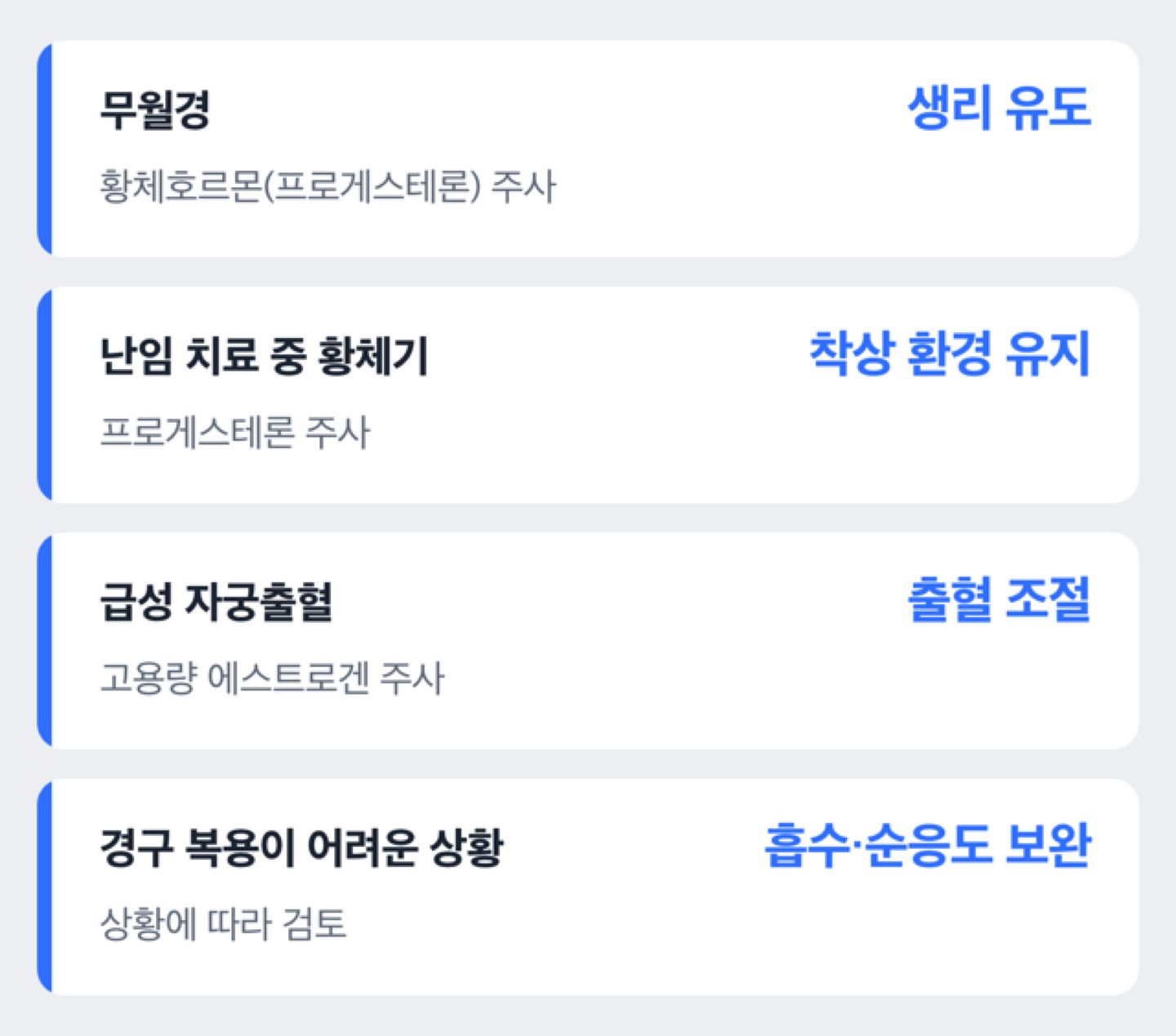 무월경

생리 유도

황체호르몬(프로게스테론) 주사

난임 치료 중 황체기

착상 환경 유지

프로게스테론 주사

급성 자궁출혈

출혈 조절

고용량 에스트로겐 주사

경구 복용이 어려운 상황

흡수·순응도 보완

상황에 따라 검토