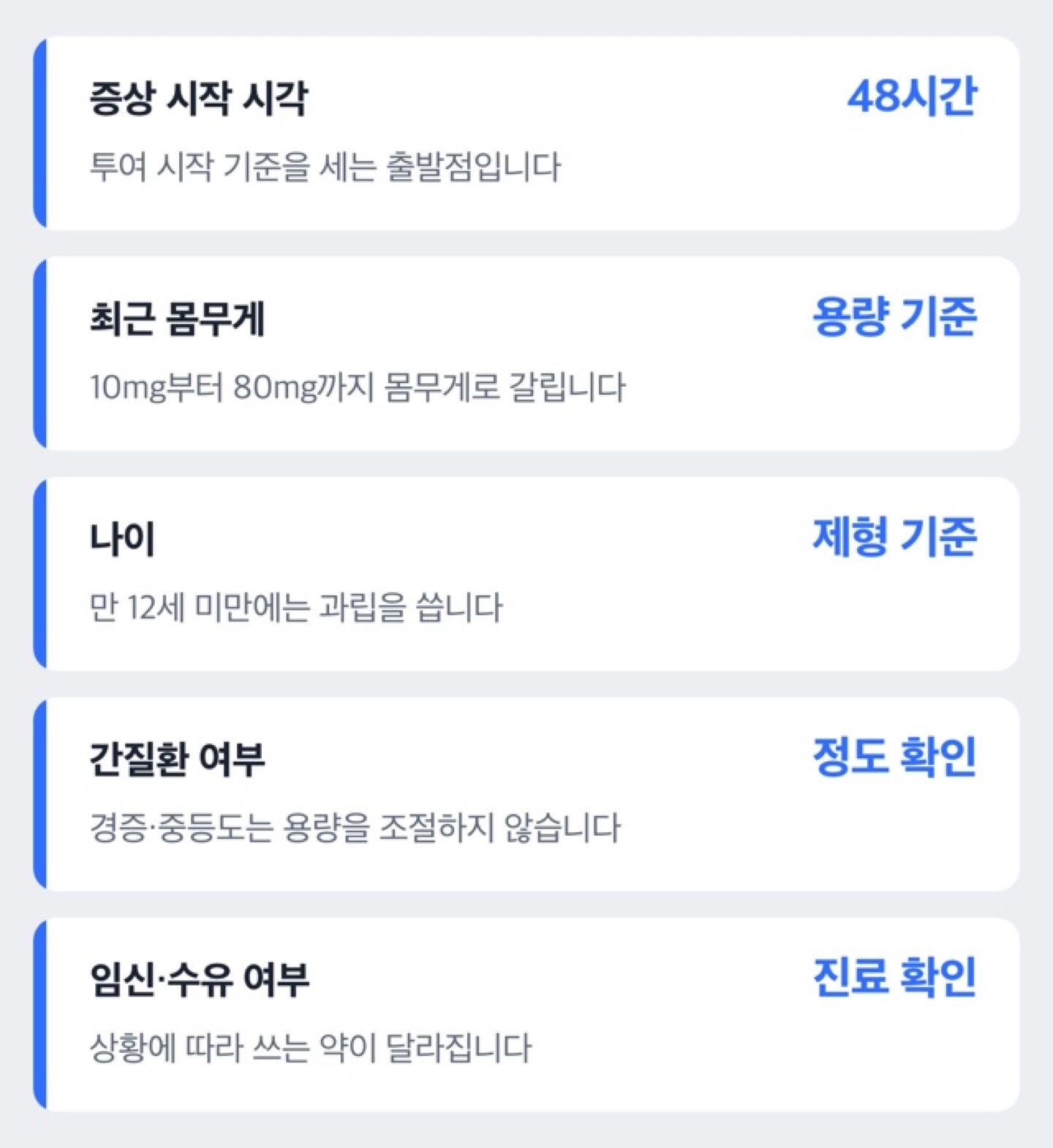 증상 시작 시각
48시간
투여 시작 기준을 세는 출발점입니다

최근 몸무게
용량 기준
10mg부터 80mg까지 몸무게로 갈립니다

나이
제형 기준
만 12세 미만에는 과립을 씁니다

간질환 여부
정도 확인
경증·중등도는 용량을 조절하지 않습니다

임신·수유 여부
진료 확인
상황에 따라 쓰는 약이 달라집니다