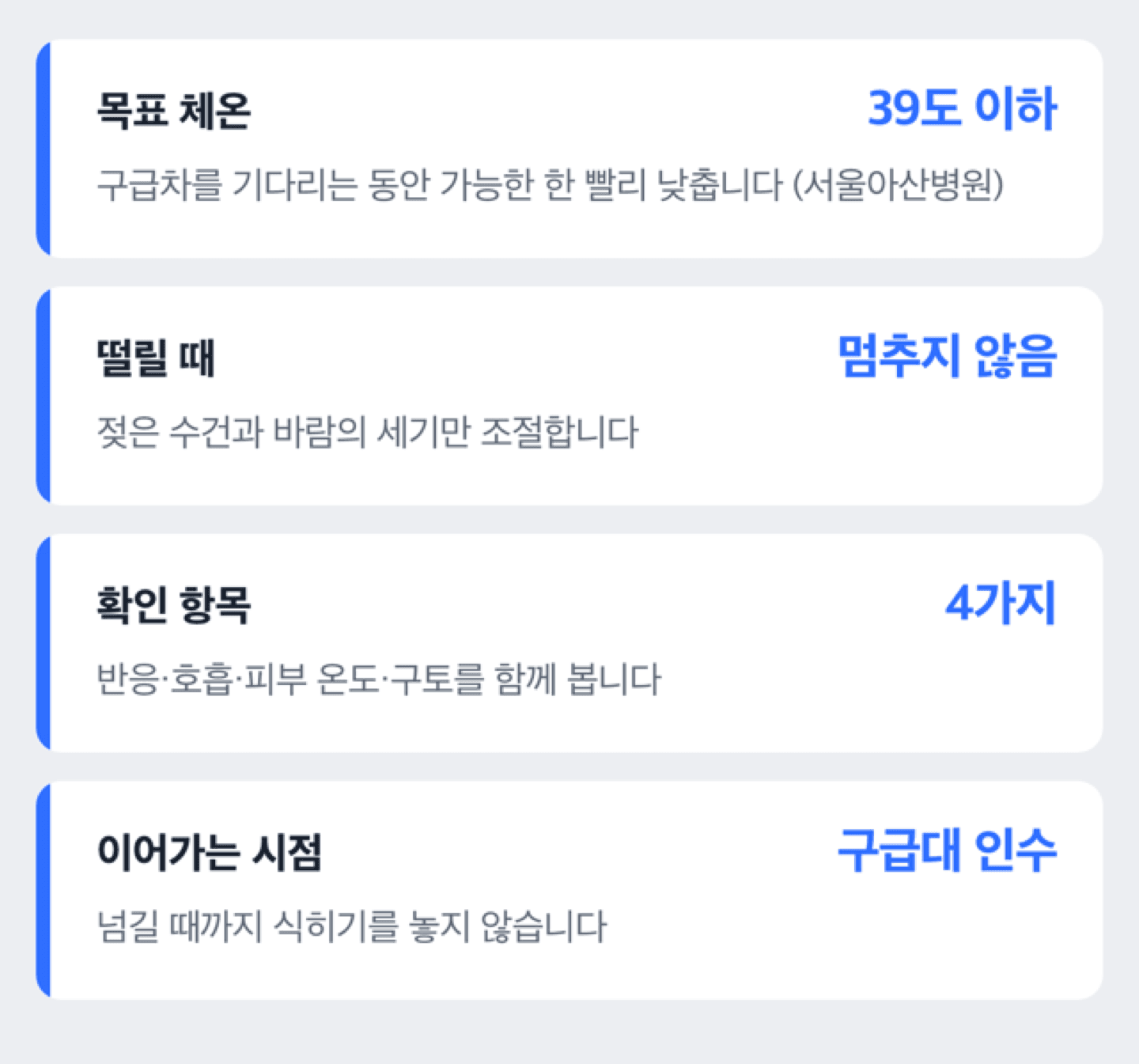 목표 체온
39도 이하
구급차를 기다리는 동안 가능한 한 빨리 낮춥니다 (서울아산병원)

떨릴 때
멈추지 않음
젖은 수건과 바람의 세기만 조절합니다

확인 항목
4가지
반응·호흡·피부 온도·구토를 함께 봅니다

이어가는 시점
구급대 인수
넘길 때까지 식히기를 놓지 않습니다