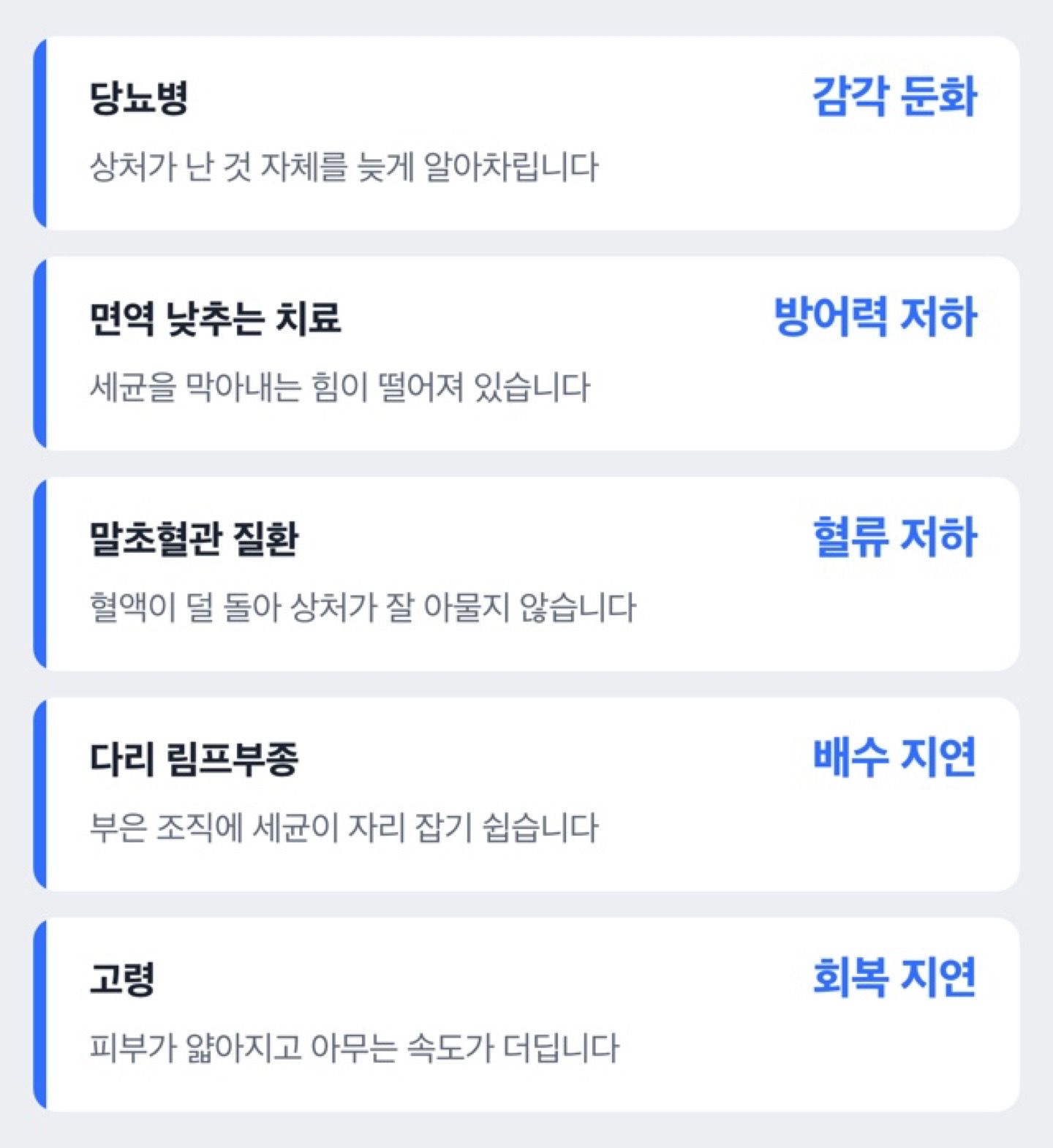 당뇨병
감각 둔화
상처가 난 것 자체를 늦게 알아차립니다

면역 낮추는 치료
방어력 저하
세균을 막아내는 힘이 떨어져 있습니다

말초혈관 질환
혈류 저하
혈액이 덜 돌아 상처가 잘 아물지 않습니다

다리 림프부종
배수 지연
부은 조직에 세균이 자리 잡기 쉽습니다

고령
회복 지연
피부가 얇아지고 아무는 속도가 더딥니다