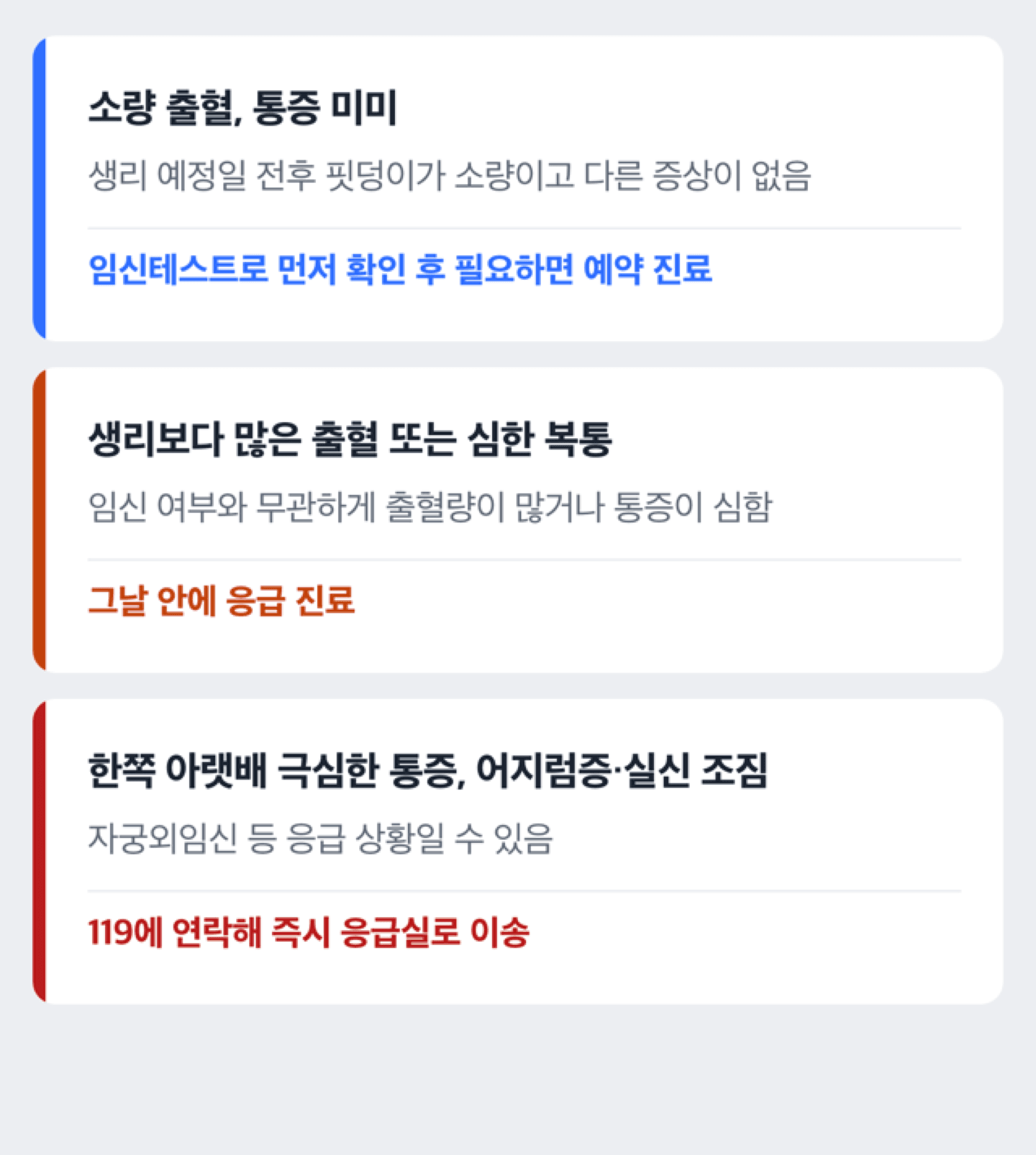 소량 출혈, 통증 미미

생리 예정일 전후 핏덩이가 소량이고 다른 증상이 없음

임신테스트로 먼저 확인 후 필요하면 예약 진료

생리보다 많은 출혈 또는 심한 복통

임신 여부와 무관하게 출혈량이 많거나 통증이 심함

그날 안에 응급 진료

한쪽 아랫배 극심한 통증, 어지럼증·실신 조짐

자궁외임신 등 응급 상황일 수 있음

119에 연락해 즉시 응급실로 이송