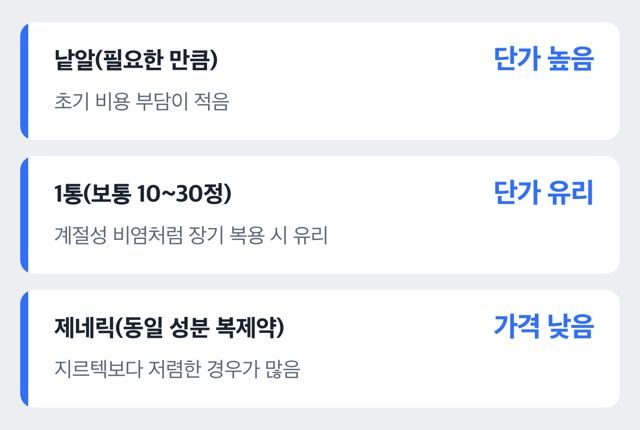 낱알(필요한 만큼)

단가 높음

초기 비용 부담이 적음

1통(보통 10~30정)

단가 유리

계절성 비염처럼 장기 복용 시 유리

제네릭(동일 성분 복제약)

가격 낮음

지르텍보다 저렴한 경우가 많음